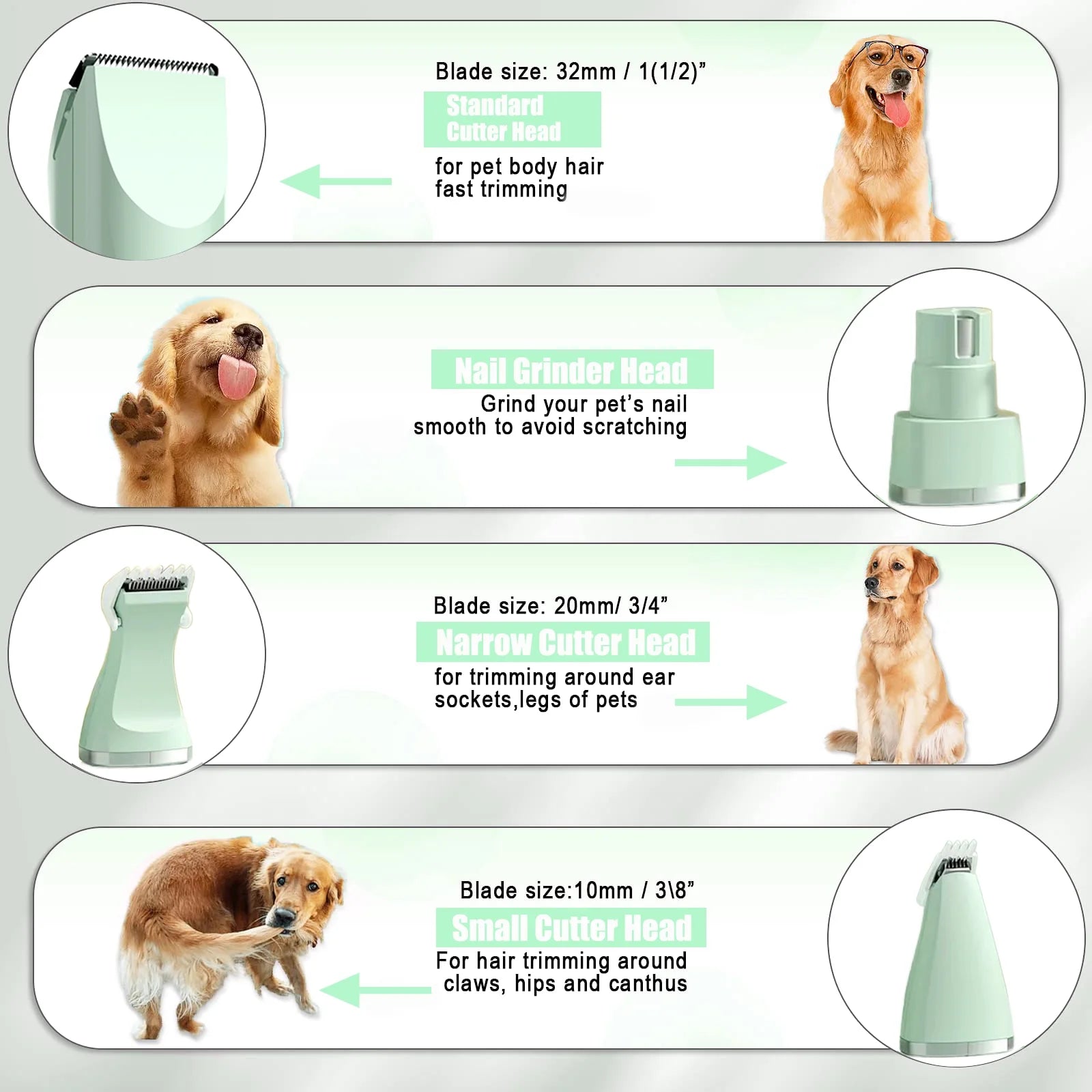 Blade size: 32mm / 1(1/2)”

Standard Cutter Head

for pet body hair fast trimming

Nail Grinder Head

Grind your pet’s nail smooth to avoid scratching

Blade size: 20mm/ 3/4”

Narrow Cutter Head

for trimming around ear sockets,legs of pets

Blade size:10mm / 3\8”

Small Cutter Head

For hair trimming around claws, hips and canthus